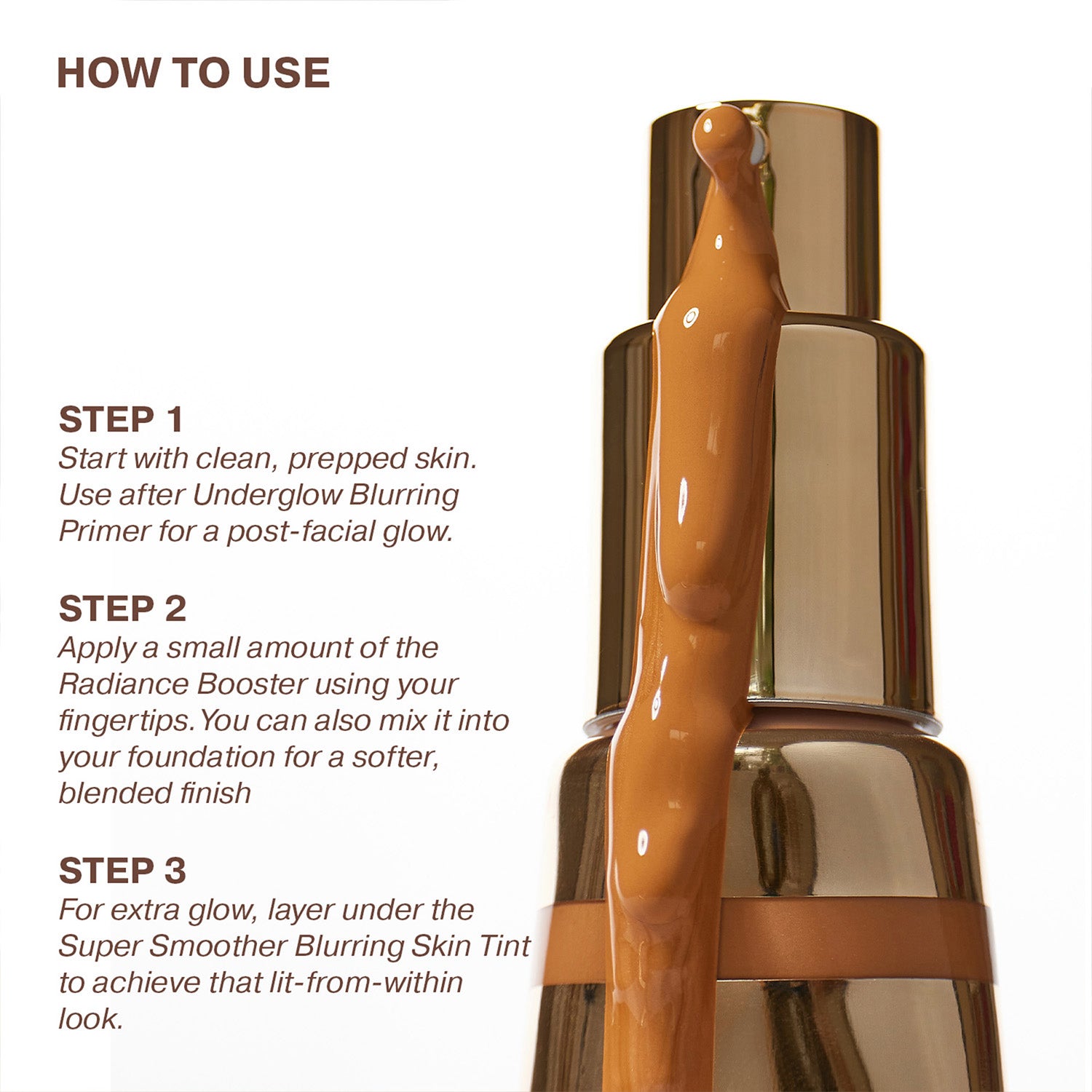 HOW TO USE

STEP 1
Start with clean, prepped skin. Use after Underglow Blurring Primer for a post-facial glow.

STEP 2
Apply a small amount of the Radiance Booster using your fingertips. You can also mix it into your foundation for a softer, blended finish

STEP 3
For extra glow, layer under the Super Smoother Blurring Skin Tint to achieve that lit-from-within look.