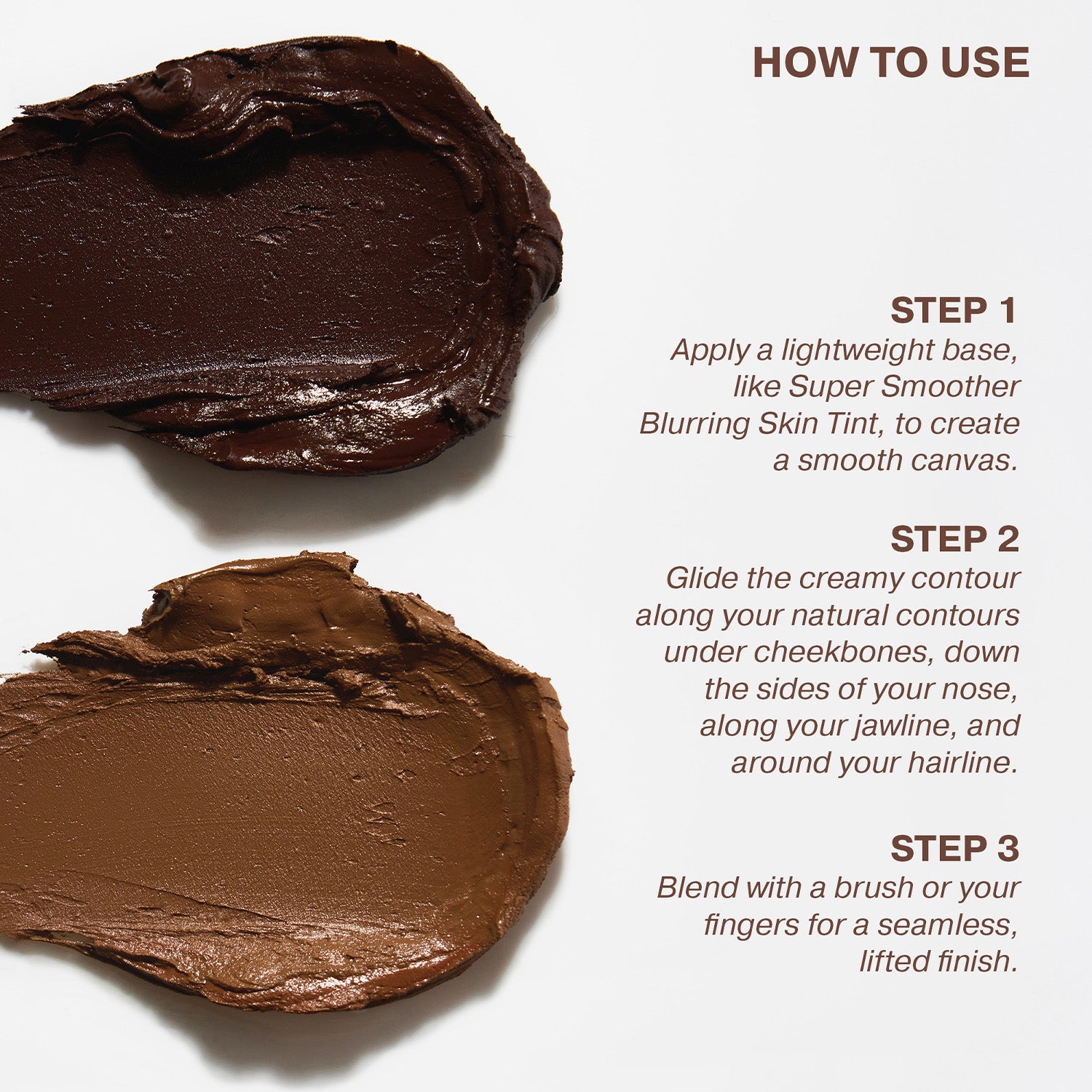 HOW TO USE

STEP 1
Apply a lightweight base, like Super Smoother Blurring Skin Tint, to create a smooth canvas.

STEP 2
Glide the creamy contour along your natural contours under cheekbones, down the sides of your nose, along your jawline, and around your hairline.

STEP 3
Blend with a brush or your fingers for a seamless, lifted finish.