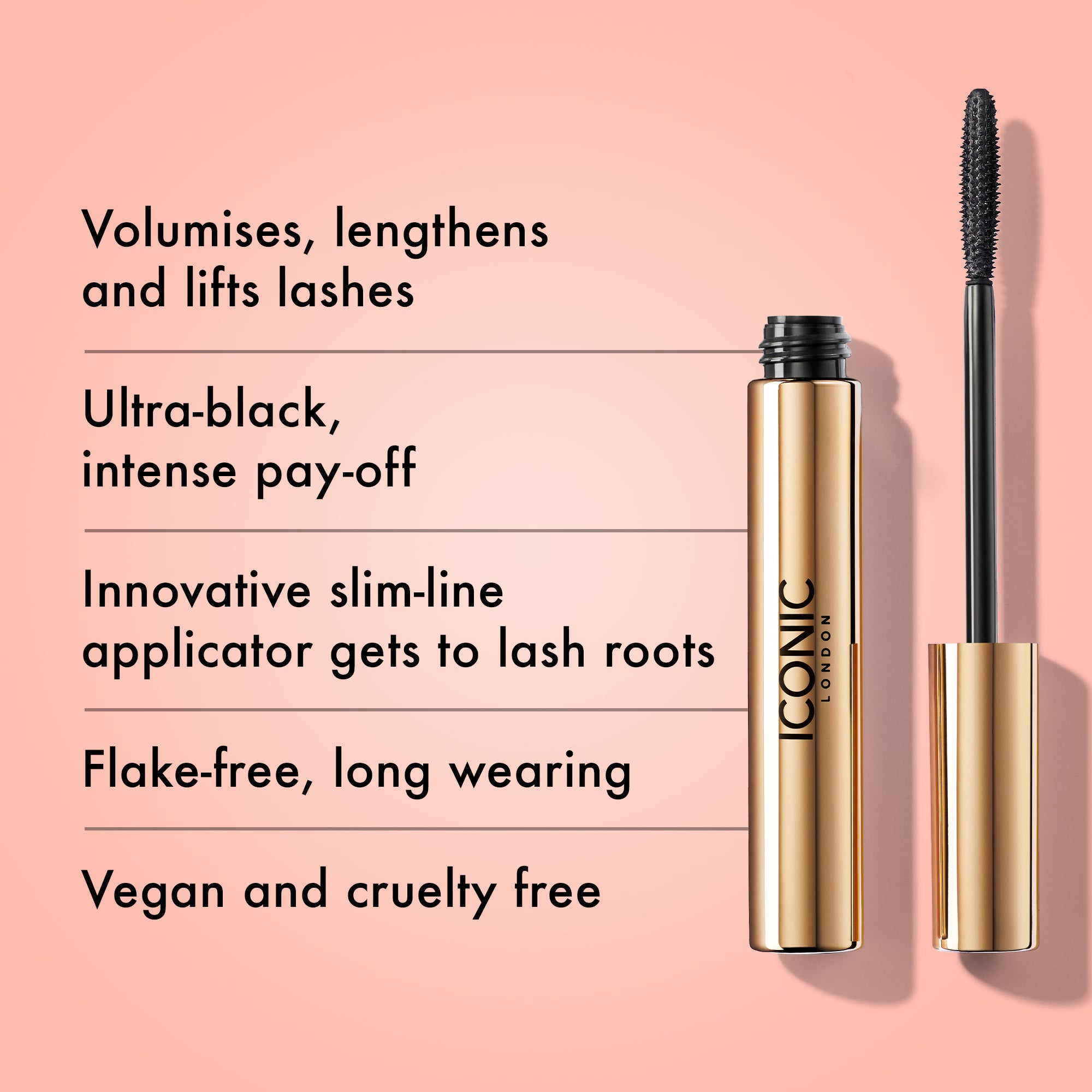 Volumises, lengthens and lifts lashes

Ultra-black, intense pay-off

Innovative slim-line applicator gets to lash roots

Flake-free, long wearing

Vegan and cruelty free

ICONIC
LONDON