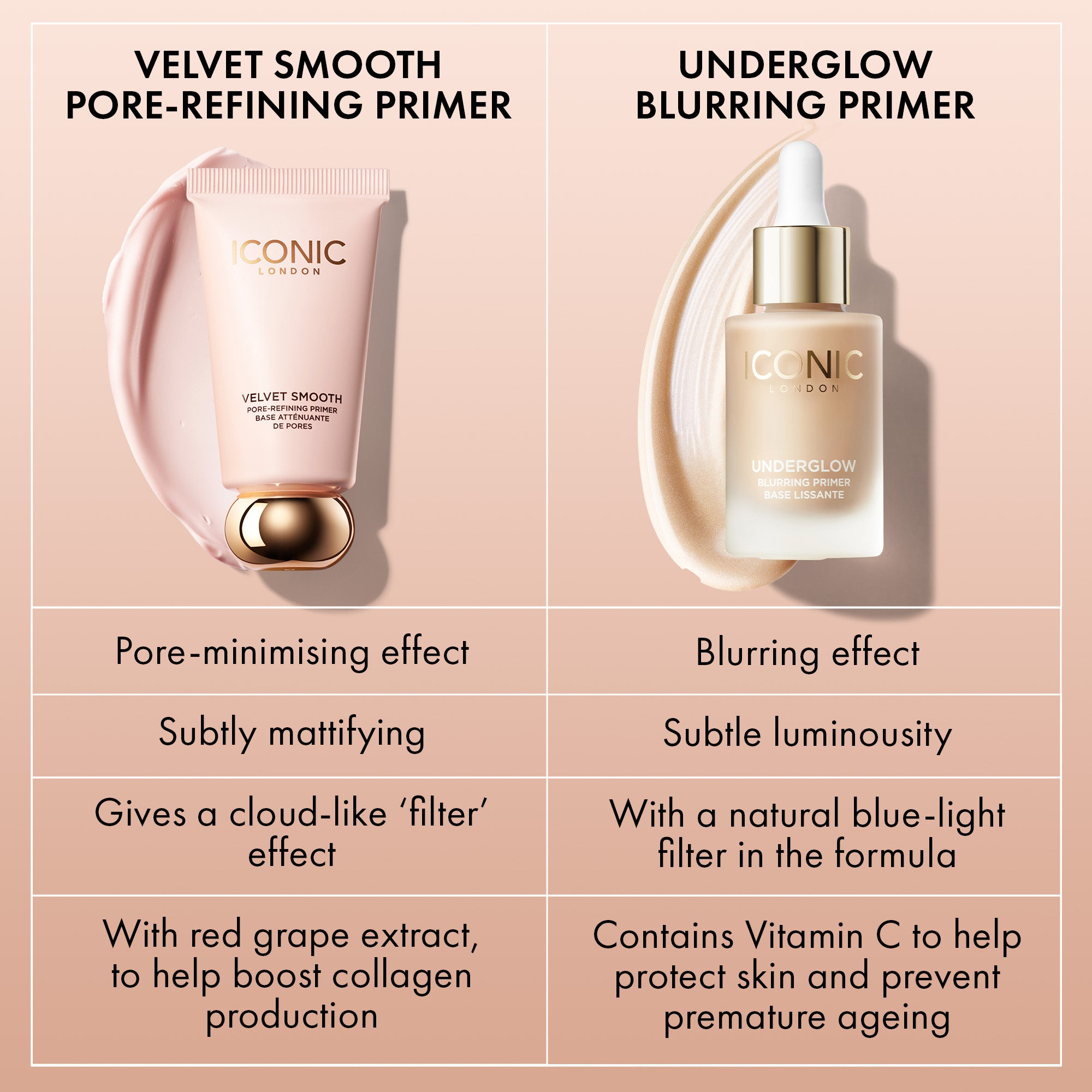 | VELVET SMOOTH PORE-REFINING PRIMER | UNDERGLOW BLURRING PRIMER |
|---|---|
| ICONIC LONDON VELVET SMOOTH PORE-REFINING PRIMER BASE ATTÉNUANTE DE PORES | ICONIC LONDON UNDERGLOW BLURRING PRIMER BASE LISSANTE |
| Pore-minimising effect | Blurring effect |
| Subtly mattifying | Subtle luminousity |
| Gives a cloud-like ‘filter’ effect | With a natural blue-light filter in the formula |
| With red grape extract, to help boost collagen production | Contains Vitamin C to help protect skin and prevent premature ageing |